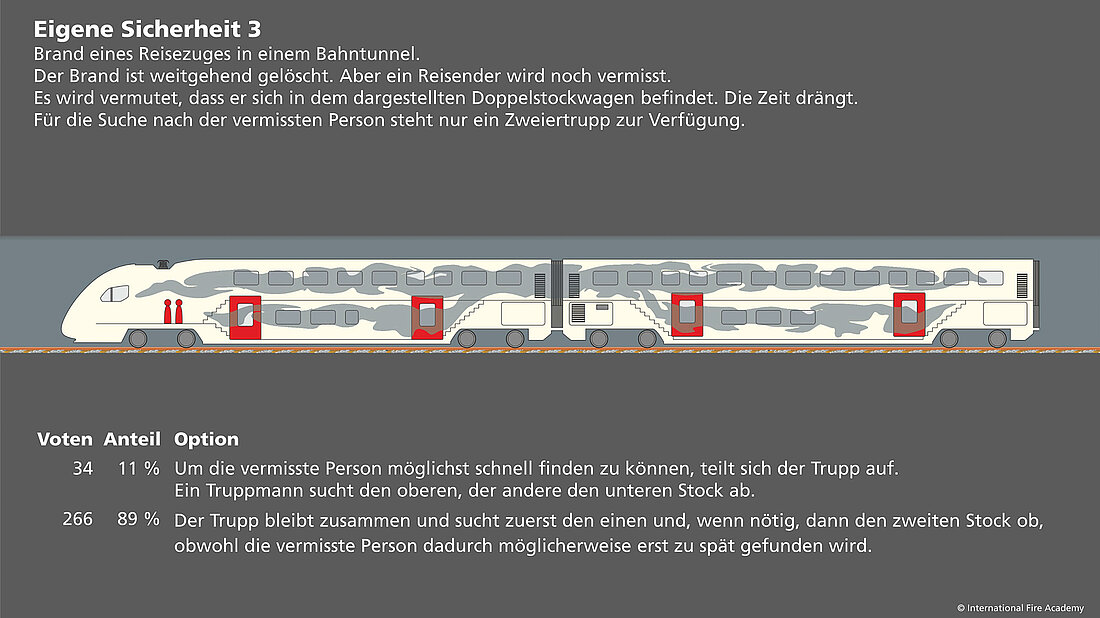 Eigene Sicherheit 3
Brand eines Reisezuges in einem Bahntunnel.
Der Brand ist weitgehend gelöscht. Aber ein Reisender wird noch vermisst.
Es wird vermutet, dass er sich in dem dargestellten Doppelstockwagen befindet. Die Zeit drängt.
Für die Suche nach der vermissten Person steht nur ein Zweiertrupp zur Verfügung.

| Voten | Anteil | Option |
|---|---|---|
| 34 | 11 % | Um die vermisste Person möglichst schnell finden zu können, teilt sich der Trupp auf. Ein Truppmann sucht den oberen, der andere den unteren Stock ab. |
| 266 | 89 % | Der Trupp bleibt zusammen und sucht zuerst den einen und, wenn nötig, dann den zweiten Stock ob, obwohl die vermisste Person dadurch möglicherweise erst zu spät gefunden wird. |

© International Fire Academy